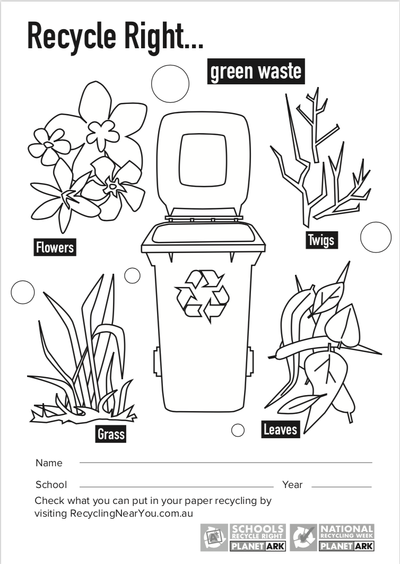 Recycle Right...

green waste

Flowers

Twigs

Grass

Leaves

Name

School

Year

Check what you can put in your paper recycling by visiting RecyclingNearYou.com.au

SCHOOLS RECYCLE RIGHT PLANET ARK

NATIONAL RECYCLING WEEK PLANET ARK