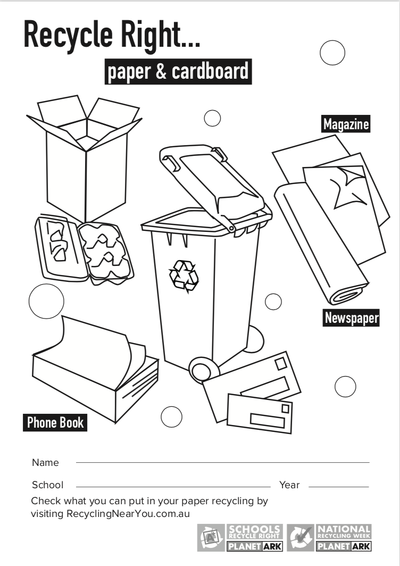 Recycle Right...

paper & cardboard

Magazine

Newspaper

Phone Book

Name

School

Year

Check what you can put in your paper recycling by visiting RecyclingNearYou.com.au

SCHOOLS RECYCLE RIGHT
PLANET ARK

NATIONAL RECYCLING WEEK
PLANET ARK